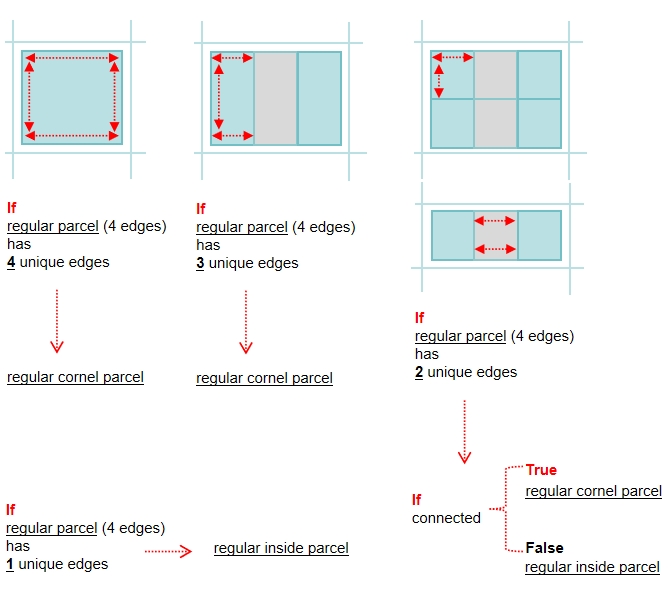 If
regular parcel (4 edges)
has
4 unique edges

regular cornel parcel

If
regular parcel (4 edges)
has
3 unique edges

regular cornel parcel

If
regular parcel (4 edges)
has
2 unique edges

If
connected

True
regular cornel parcel

False
regular inside parcel

If
regular parcel (4 edges)
has
1 unique edges

regular inside parcel